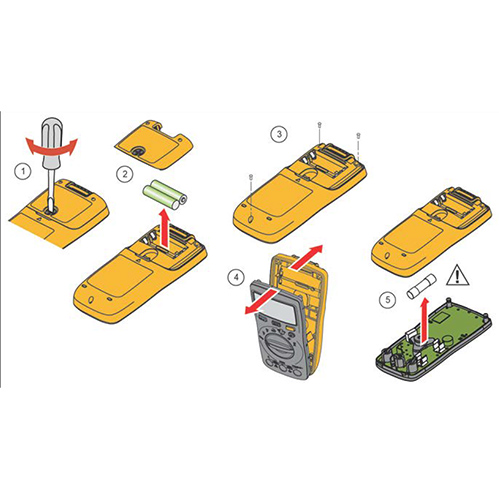 1

2

3

4

5